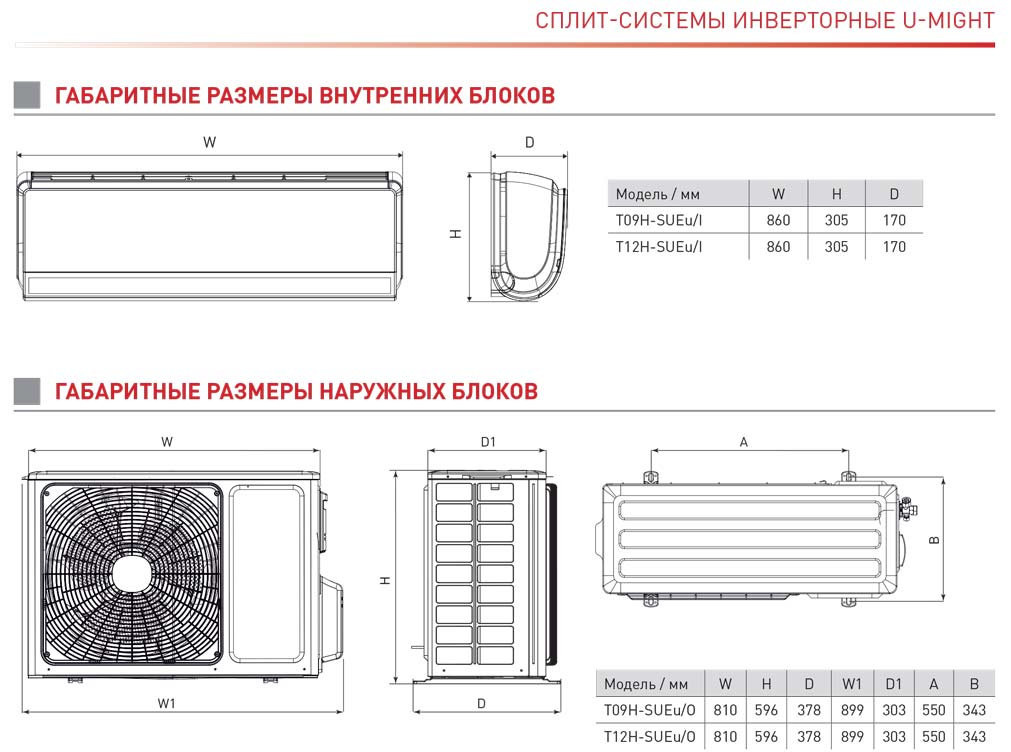 СПЛИТ-СИСТЕМЫ ИНВЕРТОРНЫЕ U-MIGHT

ГАБАРИТНЫЕ РАЗМЕРЫ ВНУТРЕННИХ БЛОКОВ

W

D

H

| Модель / мм | W | H | D |
|---|---|---|---|
| T09H-SUEu/I | 860 | 305 | 170 |
| T12H-SUEu/I | 860 | 305 | 170 |

ГАБАРИТНЫЕ РАЗМЕРЫ НАРУЖНЫХ БЛОКОВ

W

W1

D1

H

D

A

B

| Модель / мм | W | H | D | W1 | D1 | A | B |
|---|---|---|---|---|---|---|---|
| T09H-SUEu/O | 810 | 596 | 378 | 899 | 303 | 550 | 343 |
| T12H-SUEu/O | 810 | 596 | 378 | 899 | 303 | 550 | 343 |