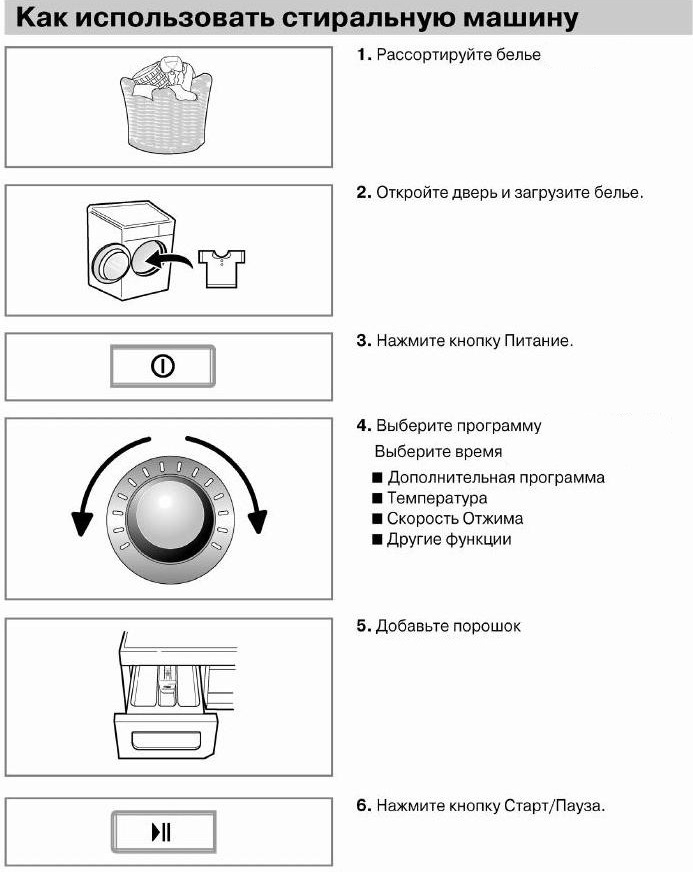 Как использовать стиральную машину

1. Рассортируйте белье

2. Откройте дверь и загрузите белье.

3. Нажмите кнопку Питание.

4. Выберите программу

Выберите время

■ Дополнительная программа
■ Температура
■ Скорость Отжима
■ Другие функции

5. Добавьте порошок

6. Нажмите кнопку Старт/Пауза.