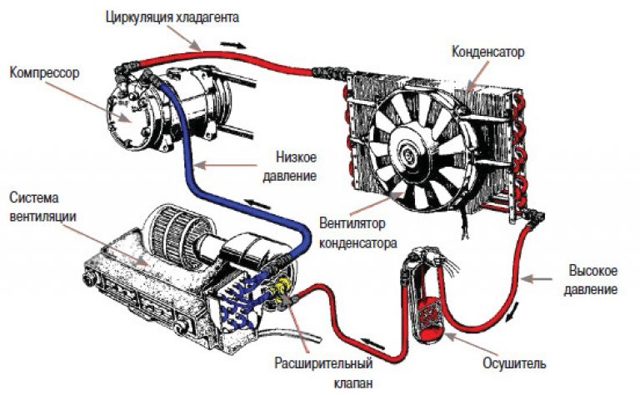 Циркуляция хладагента

Компрессор

Конденсатор

Низкое давление

Система вентиляции

Вентилятор конденсатора

Высокое давление

Расширительный клапан

Осушитель