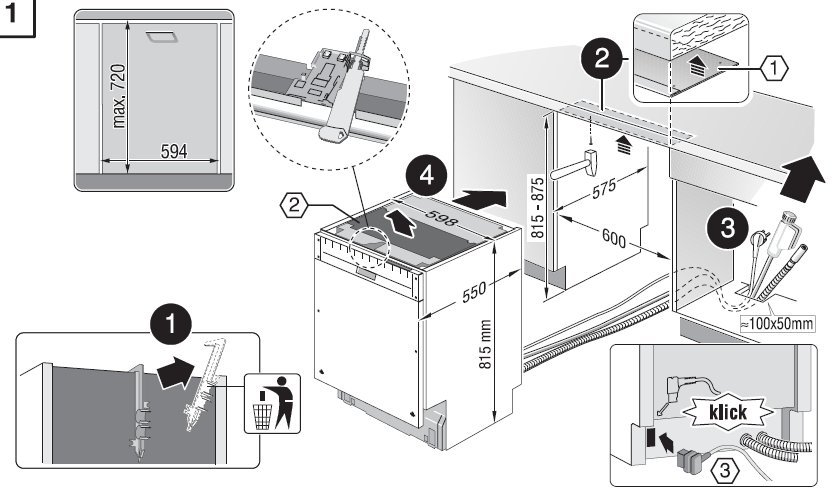 1
max. 720
594
2
1
4
2
598
815 - 875
575
600
3
550
815 mm
≈100x50mm
1
klick
3