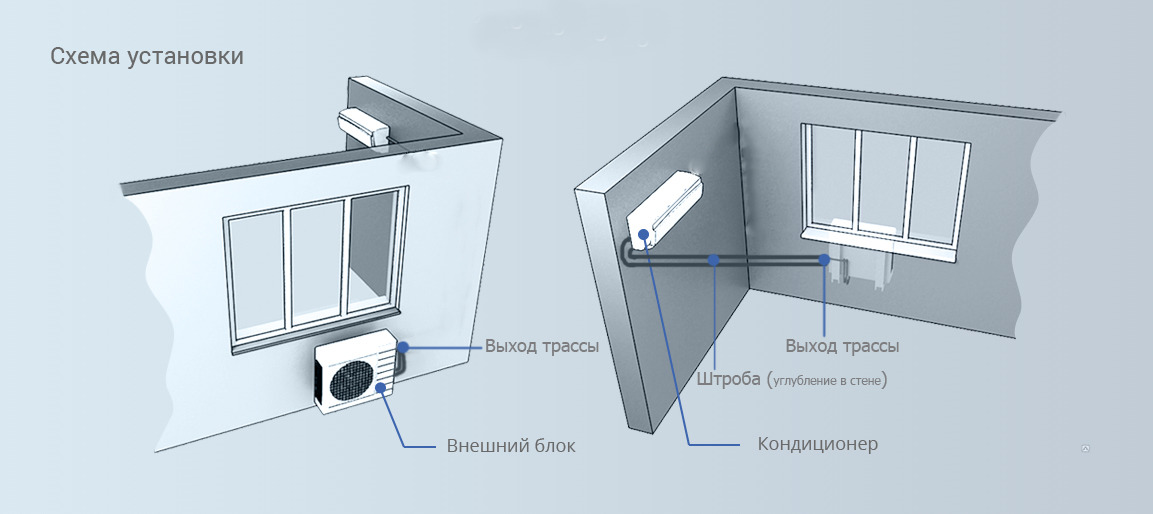 Схема установки

Выход трассы

Внешний блок

Выход трассы

Штроба (углубление в стене)

Кондиционер