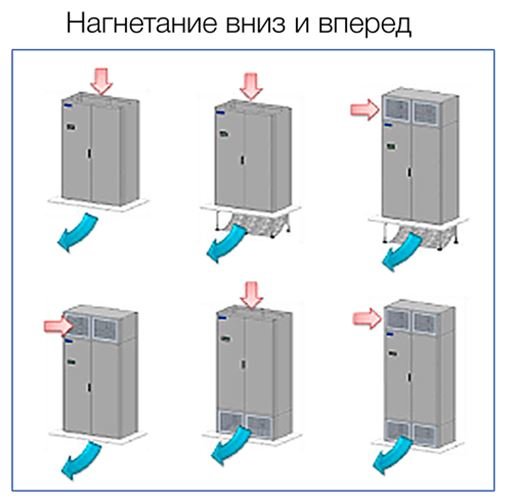 Нагнетание вниз и вперед