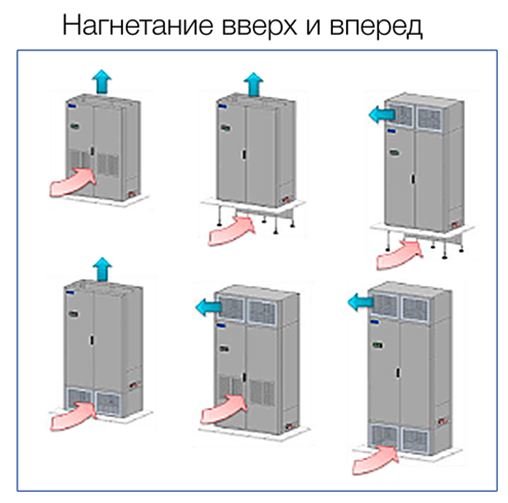 Нагнетание вверх и вперед