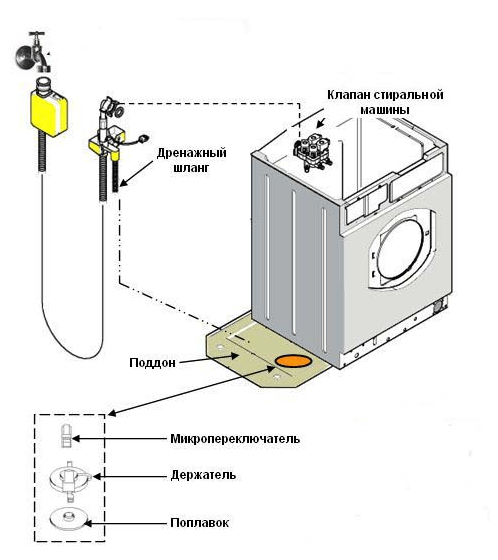 Клапан стиральной машины

Дренажный шланг

Поддон

Микропереключатель

Держатель

Поплавок