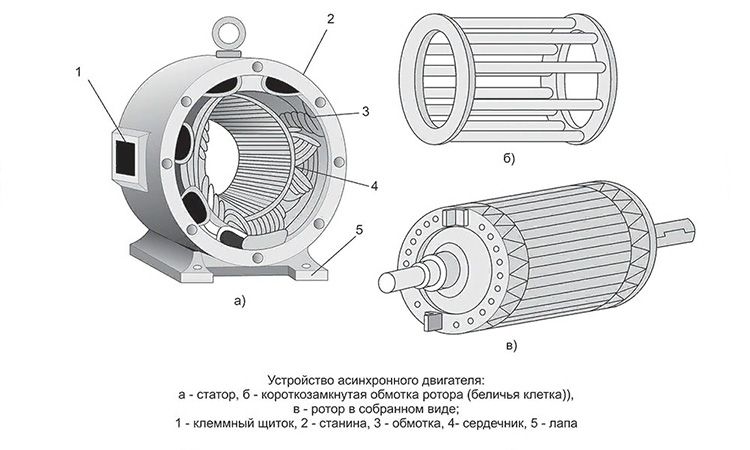 1
2
3
4
5
а)
б)
в)

Устройство асинхронного двигателя:
а - статор, б - короткозамкнутая обмотка ротора (беличья клетка)),
в - ротор в собранном виде;
1 - клеммный щиток, 2 - станина, 3 - обмотка, 4- сердечник, 5 - лапа