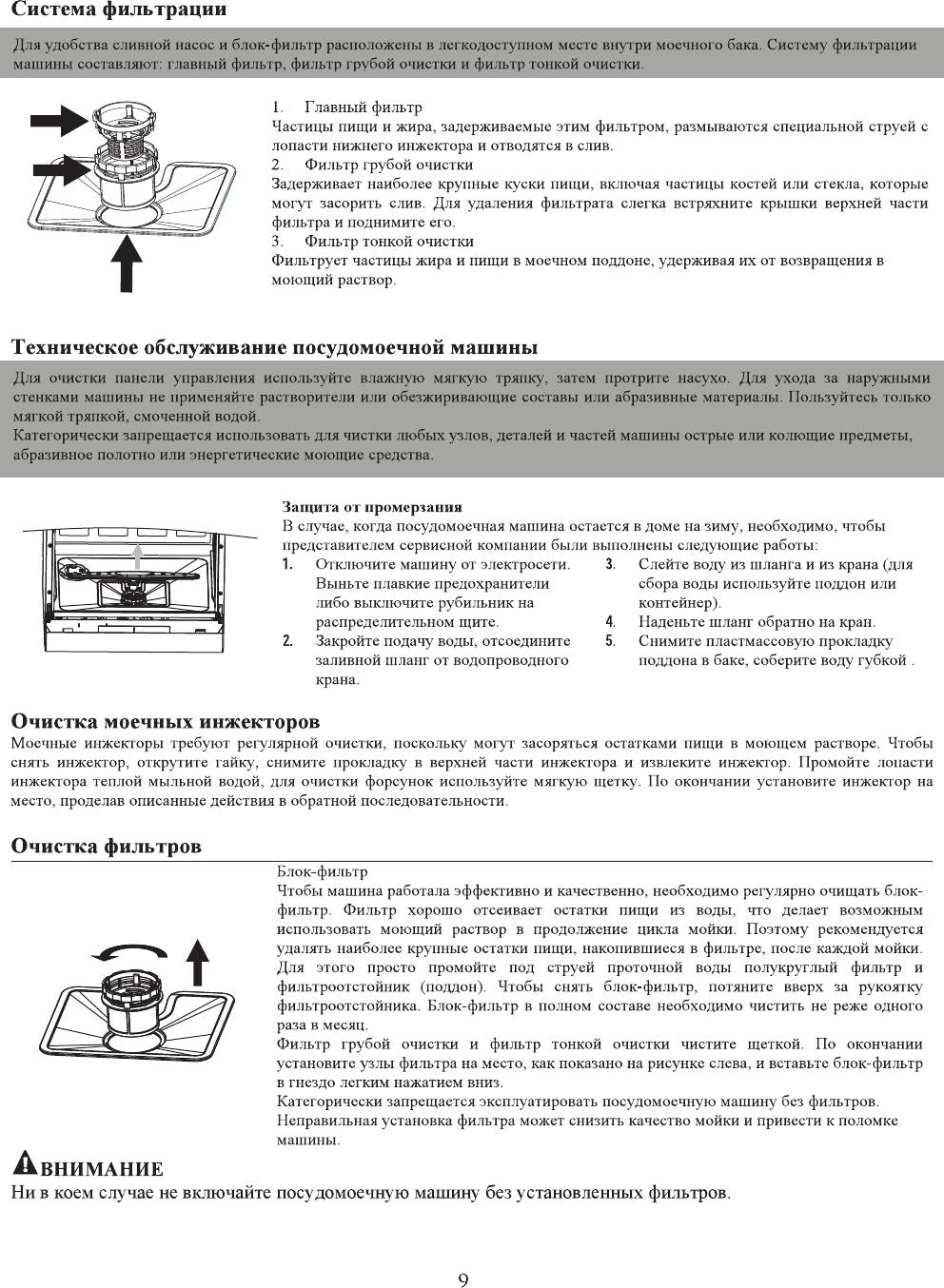 Система фильтрации

Для удобства сливной насос и блок-фильтр расположены в легкодоступном месте внутри моечного бака. Систему фильтрации машины составляют: главный фильтр, фильтр грубой очистки и фильтр тонкой очистки.

1. Главный фильтр
Частицы пищи и жира, задерживаемые этим фильтром, размываются специальной струей с лопасти нижнего инжектора и отводятся в слив.
2. Фильтр грубой очистки
Задерживает наиболее крупные куски пищи, включая частицы костей или стекла, которые могут засорить слив. Для удаления фильтрата слегка встряхните крышки верхней части фильтра и поднимите его.
3. Фильтр тонкой очистки
Фильтрует частицы жира и пищи в моечном поддоне, удерживая их от возвращения в моющий раствор.

Техническое обслуживание посудомоечной машины

Для очистки панели управления используйте влажную мягкую тряпку, затем протрите насухо. Для ухода за наружными стенками машины не применяйте растворители или обезжиривающие составы или абразивные материалы. Пользуйтесь только мягкой тряпкой, смоченной водой.
Категорически запрещается использовать для чистки любых узлов, деталей и частей машины острые или колющие предметы, абразивное полотно или энергетические моющие средства.

Защита от промерзания
В случае, когда посудомоечная машина остается в доме на зиму, необходимо, чтобы представителем сервисной компании были выполнены следующие работы:
1. Отключите машину от электросети. Выньте плавкие предохранители либо выключите рубильник на распределительном щите.
2. Закройте подачу воды, отсоедините заливной шланг от водопроводного крана.
3. Слейте воду из шланга и из крана (для сбора воды используйте поддон или контейнер).
4. Наденьте шланг обратно на кран.
5. Снимите пластмассовую прокладку поддона в баке, соберите воду губкой .

Очистка моечных инжекторов
Моечные инжекторы требуют регулярной очистки, поскольку могут засоряться остатками пищи в моющем растворе. Чтобы снять инжектор, открутите гайку, снимите прокладку в верхней части инжектора и извлеките инжектор. Промойте лопасти инжектора теплой мыльной водой, для очистки форсунок используйте мягкую щетку. По окончании установите инжектор на место, проделав описанные действия в обратной последовательности.

Очистка фильтров
Блок-фильтр
Чтобы машина работала эффективно и качественно, необходимо регулярно очищать блок-фильтр. Фильтр хорошо отсеивает остатки пищи из воды, что делает возможным использовать моющий раствор в продолжение цикла мойки. Поэтому рекомендуется удалять наиболее крупные остатки пищи, накопившиеся в фильтре, после каждой мойки. Для этого просто промойте под струей проточной воды полукруглый фильтр и фильтроотстойник (поддон). Чтобы снять блок-фильтр, потяните вверх за рукоятку фильтроотстойника. Блок-фильтр в полном составе необходимо чистить не реже одного раза в месяц.
Фильтр грубой очистки и фильтр тонкой очистки чистите щеткой. По окончании установите узлы фильтра на место, как показано на рисунке слева, и вставьте блок-фильтр в гнездо легким нажатием вниз.
Категорически запрещается эксплуатировать посудомоечную машину без фильтров.
Неправильная установка фильтра может снизить качество мойки и привести к поломке машины.

ВНИМАНИЕ
Ни в коем случае не включайте посудомоечную машину без установленных фильтров.

9