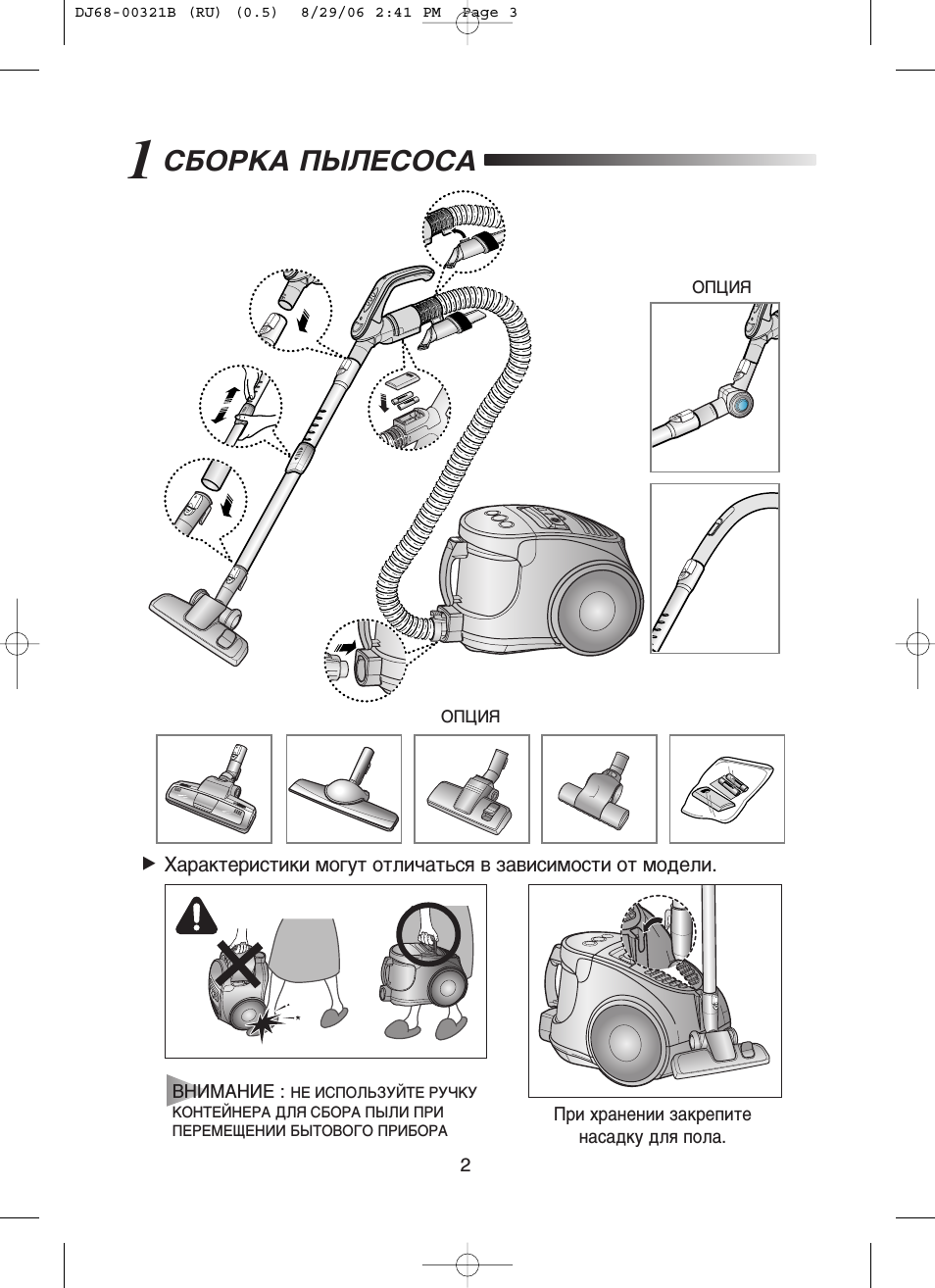 DJ68-00321B (RU) (0.5) 8/29/06 2:41 PM Page 3

1 СБОРКА ПЫЛЕСОСА

ОПЦИЯ

ОПЦИЯ

▶ Характеристики могут отличаться в зависимости от модели.

ВНИМАНИЕ : НЕ ИСПОЛЬЗУЙТЕ РУЧКУ КОНТЕЙНЕРА ДЛЯ СБОРА ПЫЛИ ПРИ ПЕРЕМЕЩЕНИИ БЫТОВОГО ПРИБОРА

При хранении закрепите насадку для пола.

2