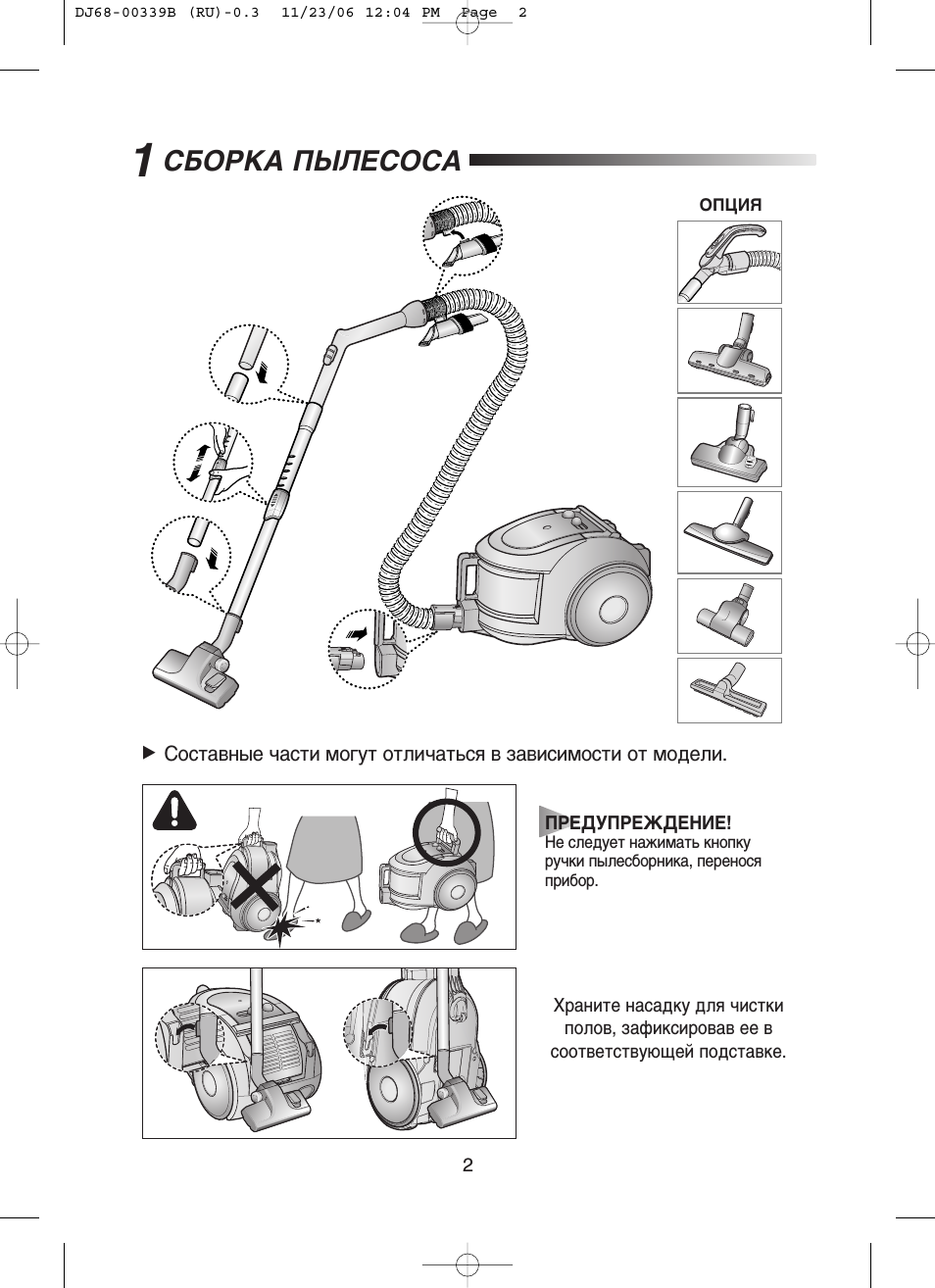 DJ68-00339B (RU)-0.3 11/23/06 12:04 PM Page 2

1 СБОРКА ПЫЛЕСОСА

ОПЦИЯ

▶ Составные части могут отличаться в зависимости от модели.

ПРЕДУПРЕЖДЕНИЕ!
Не следует нажимать кнопку ручки пылесборника, перенося прибор.

Храните насадку для чистки полов, зафиксировав ее в соответствующей подставке.

2