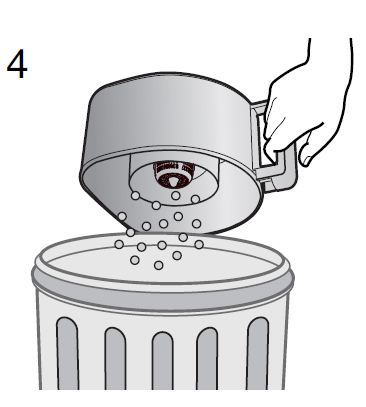 4