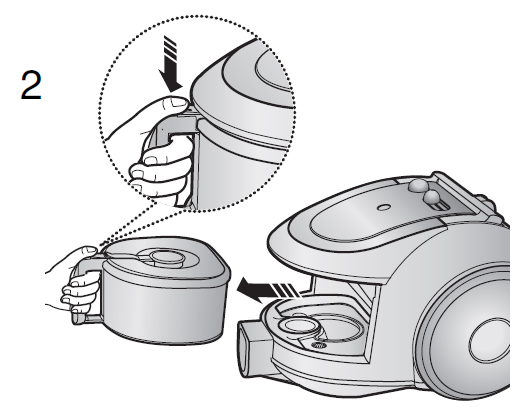 2